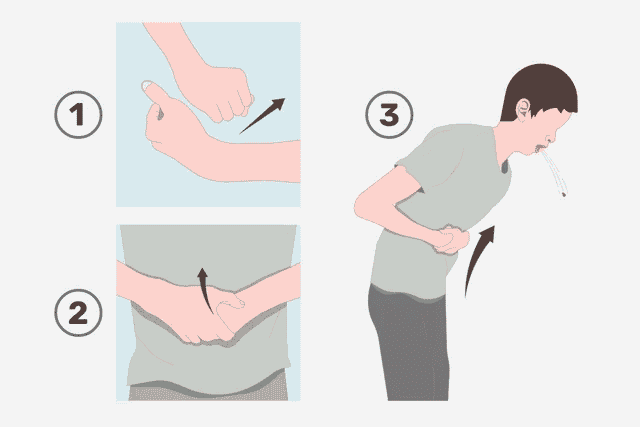 1

2

3